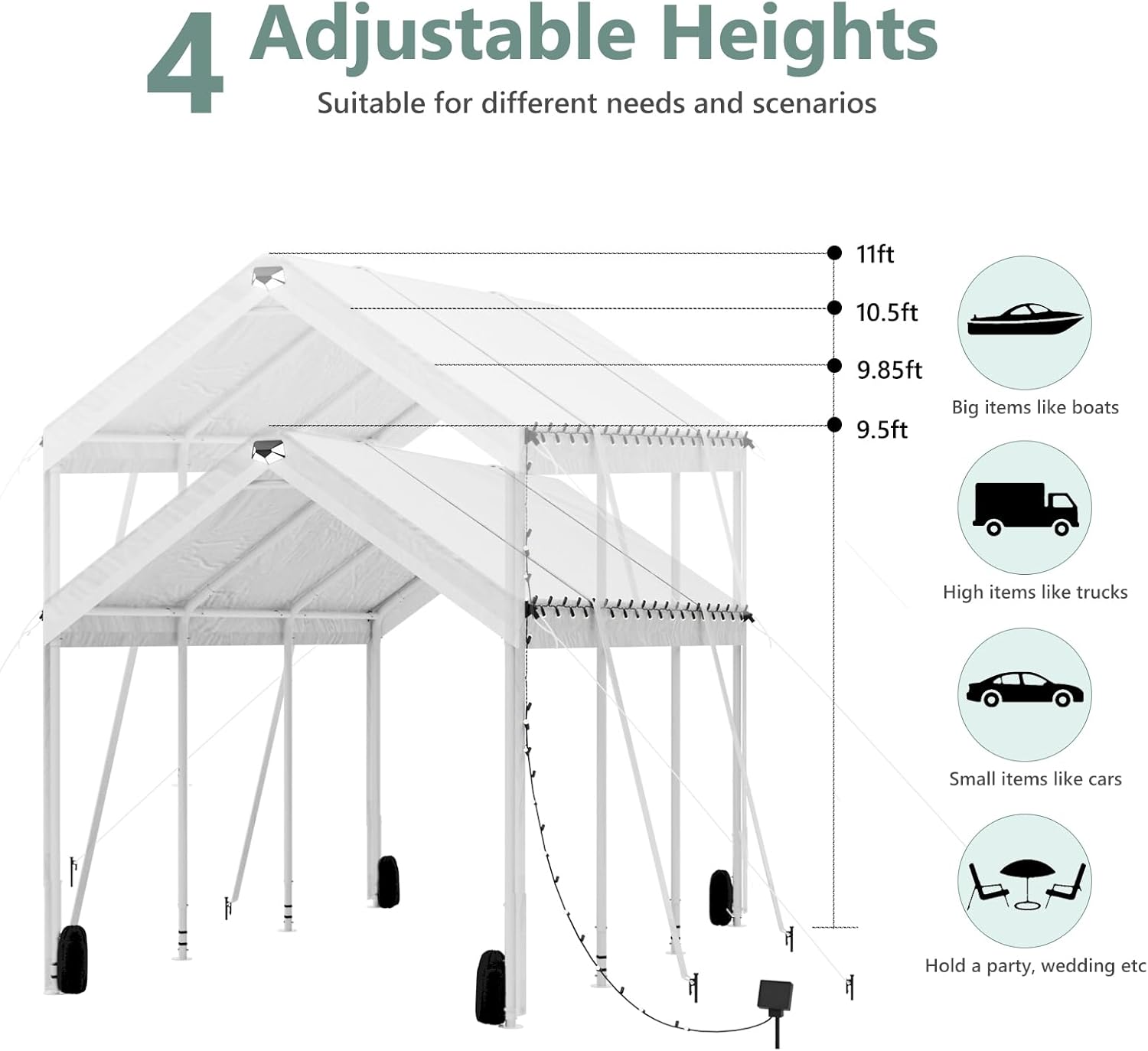 4 Adjustable Heights

Suitable for different needs and scenarios

11ft

10.5ft

9.85ft

9.5ft

Big items like boats

High items like trucks

Small items like cars

Hold a party, wedding etc